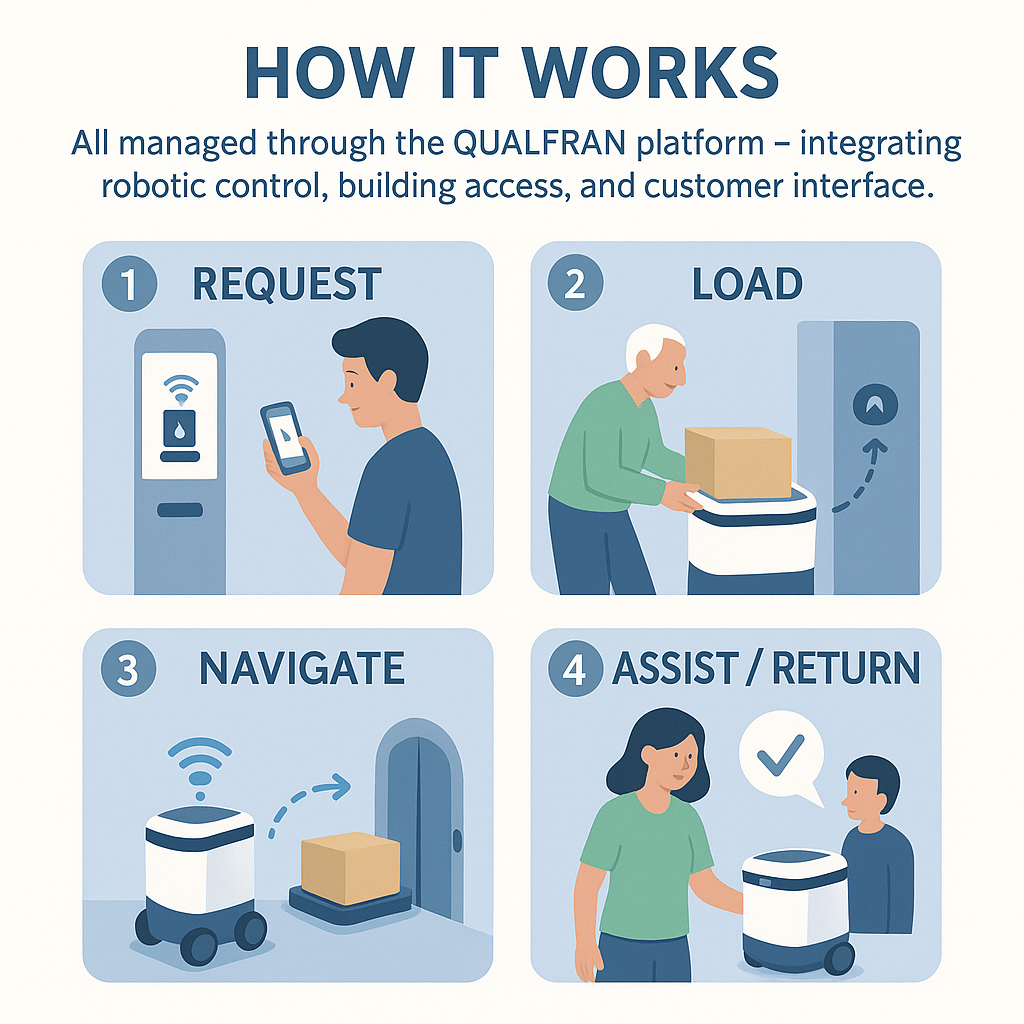 HOW IT WORKS

All managed through the QUALFRAN platform – integrating robotic control, building access, and customer interface.

1 REQUEST

2 LOAD

3 NAVIGATE

4 ASSIST / RETURN